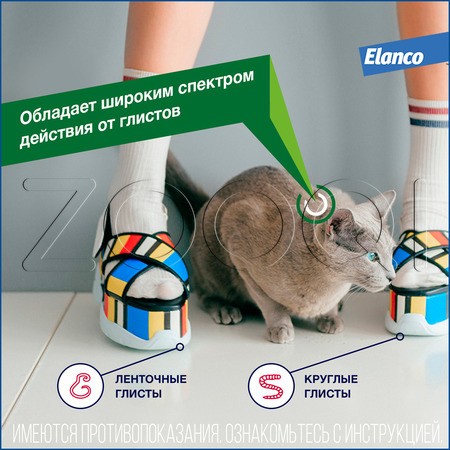 Elanco

Обладает широким спектром действия от глистов

ZOO

ЛЕНТОЧНЫЕ ГЛИСТЫ

КРУГЛЫЕ ГЛИСТЫ

ИМЕЮТСЯ ПРОТИВОПОКАЗАНИЯ. ОЗНАКОМЬТЕСЬ С ИНСТРУКЦИЕЙ.