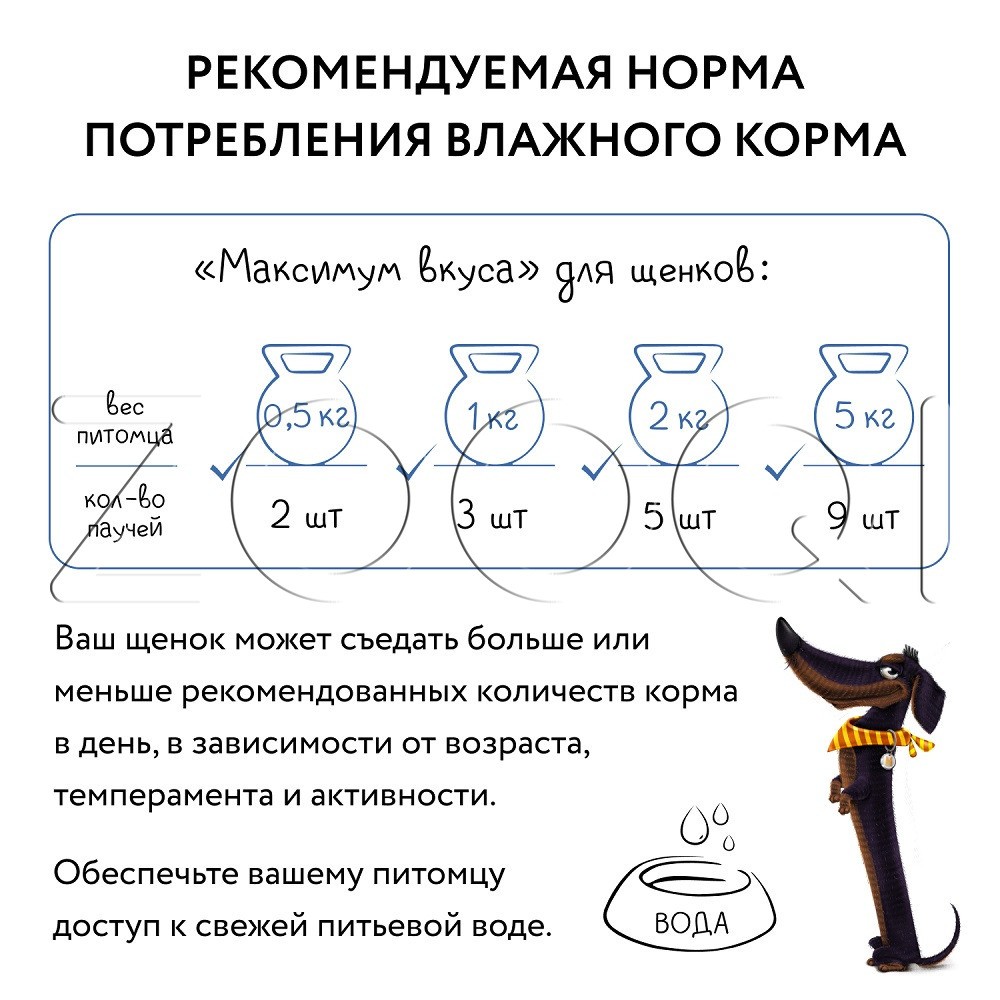 РЕКОМЕНДУЕМАЯ НОРМА ПОТРЕБЛЕНИЯ ВЛАЖНОГО КОРМА

«Максимум вкуса» для щенков:

| вес питомца | 0,5 кг | 1 кг | 2 кг | 5 кг |
|---|---|---|---|---|
| кол-во паучей | 2 шт | 3 шт | 5 шт | 9 шт |

Ваш щенок может съедать больше или меньше рекомендованных количеств корма в день, в зависимости от возраста, темперамента и активности.

Обеспечьте вашему питомцу доступ к свежей питьевой воде.

ВОДА