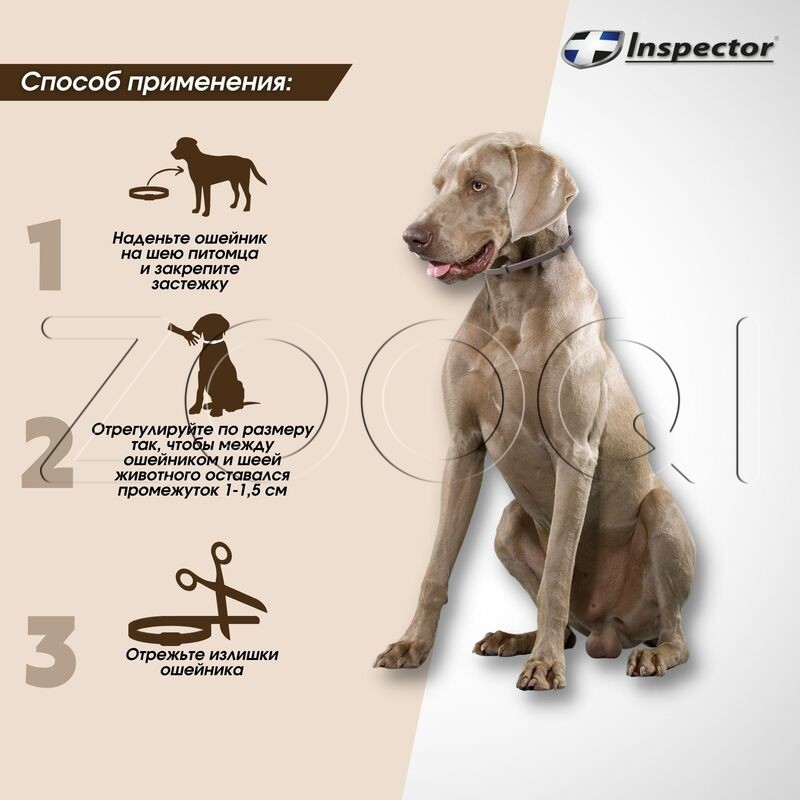 Inspector

Способ применения:

1

Наденьте ошейник на шею питомца и закрепите застежку

2

Отрегулируйте по размеру так, чтобы между ошейником и шеей животного оставался промежуток 1-1,5 см

3

Отрежьте излишки ошейника

ZOOQI